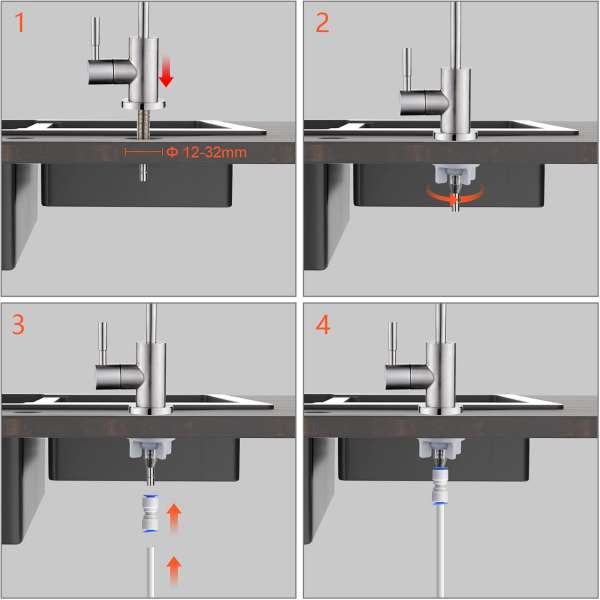 1

Φ 12-32mm

2

3

4